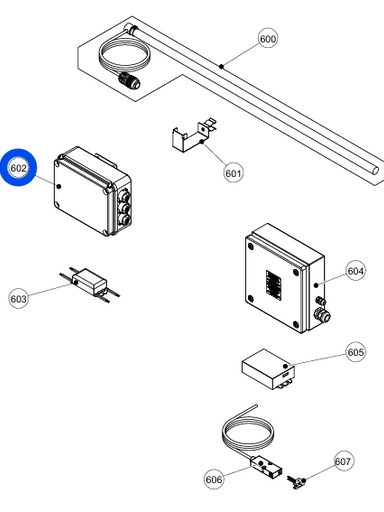 600

601

602

603

604

605

606

607