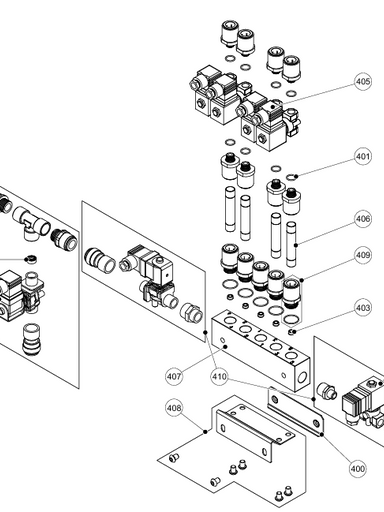 405
401
406
409
403
407
410
408
400